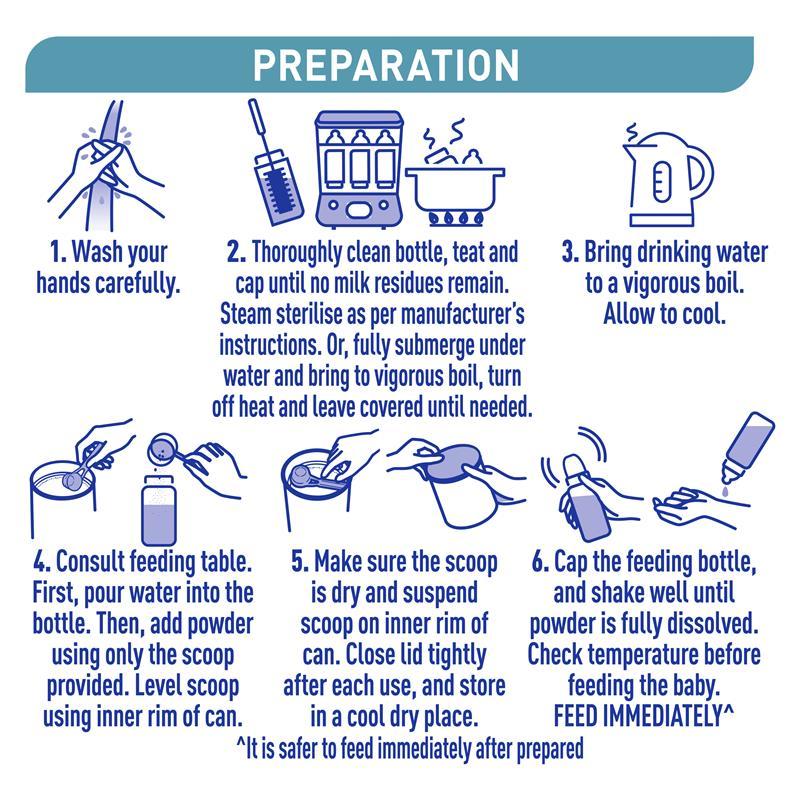 PREPARATION

1. Wash your hands carefully.

2. Thoroughly clean bottle, teat and cap until no milk residues remain. Steam sterilise as per manufacturer's instructions. Or, fully submerge under water and bring to vigorous boil, turn off heat and leave covered until needed.

3. Bring drinking water to a vigorous boil. Allow to cool.

4. Consult feeding table. First, pour water into the bottle. Then, add powder using only the scoop provided. Level scoop using inner rim of can.

5. Make sure the scoop is dry and suspend scoop on inner rim of can. Close lid tightly after each use, and store in a cool dry place.

6. Cap the feeding bottle, and shake well until powder is fully dissolved. Check temperature before feeding the baby. FEED IMMEDIATELY^

^It is safer to feed immediately after prepared