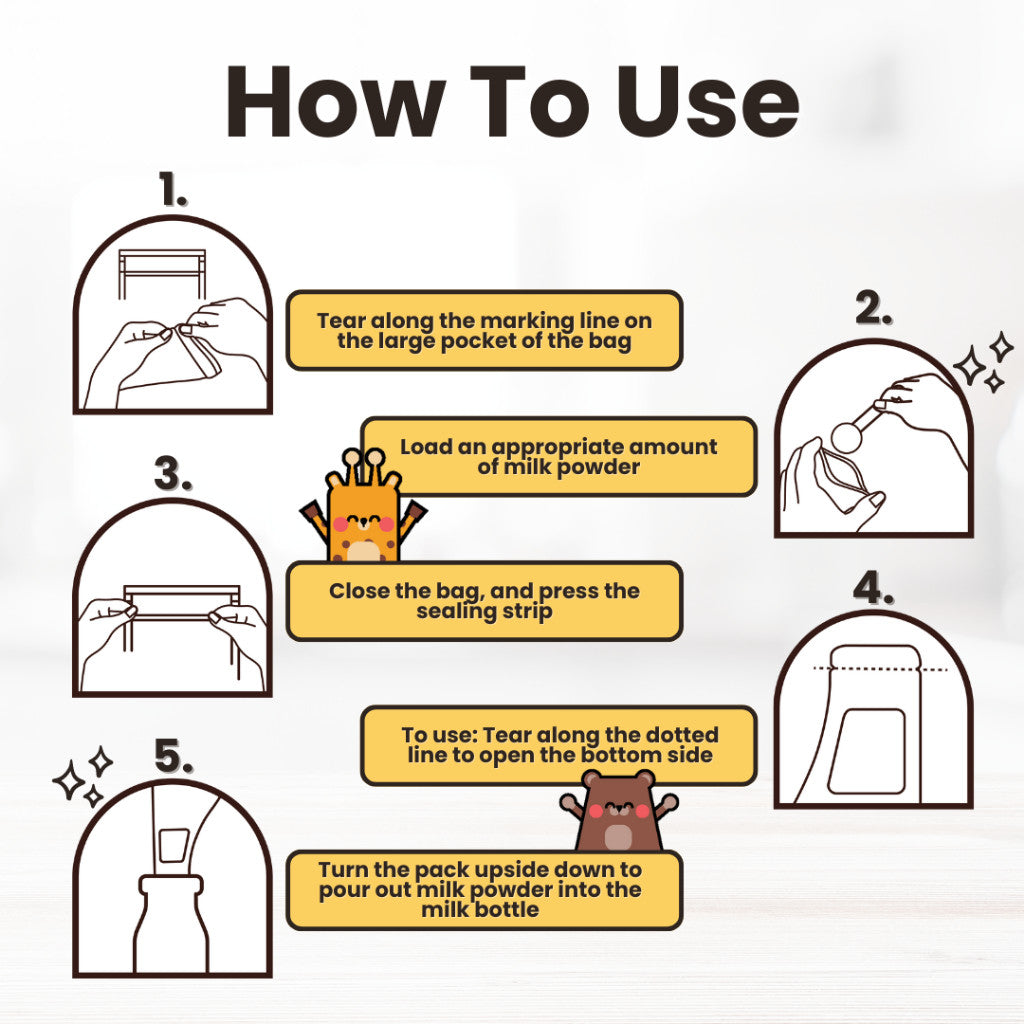 How To Use

1.

Tear along the marking line on the large pocket of the bag

2.

Load an appropriate amount of milk powder

3.

Close the bag, and press the sealing strip

4.

To use: Tear along the dotted line to open the bottom side

5.

Turn the pack upside down to pour out milk powder into the milk bottle